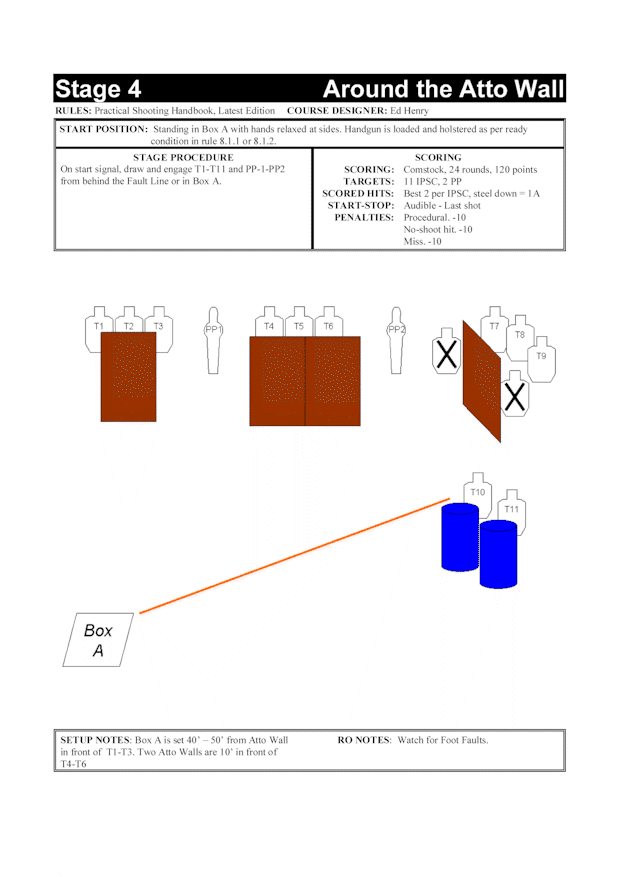 Stage 4 Around the Atto Wall

RULES: Practical Shooting Handbook, Latest Edition COURSE DESIGNER: Ed Henry

START POSITION: Standing in Box A with hands relaxed at sides. Handgun is loaded and holstered as per ready condition in rule 8.1.1 or 8.1.2.

STAGE PROCEDURE
On start signal, draw and engage T1-T11 and PP-1-PP2 from behind the Fault Line or in Box A.

SCORING
SCORING: Comstock, 24 rounds, 120 points
TARGETS: 11 IPSC, 2 PP
SCORED HITS: Best 2 per IPSC, steel down = 1A
START-STOP: Audible - Last shot
PENALTIES: Procedural. -10
No-shoot hit. -10
Miss. -10

T1 T2 T3 PP1 T4 T5 T6 PP2 T7 T8 T9 T10 T11

Box A

SETUP NOTES: Box A is set 40' – 50' from Atto Wall in front of T1-T3. Two Atto Walls are 10' in front of T4-T6

RO NOTES: Watch for Foot Faults.