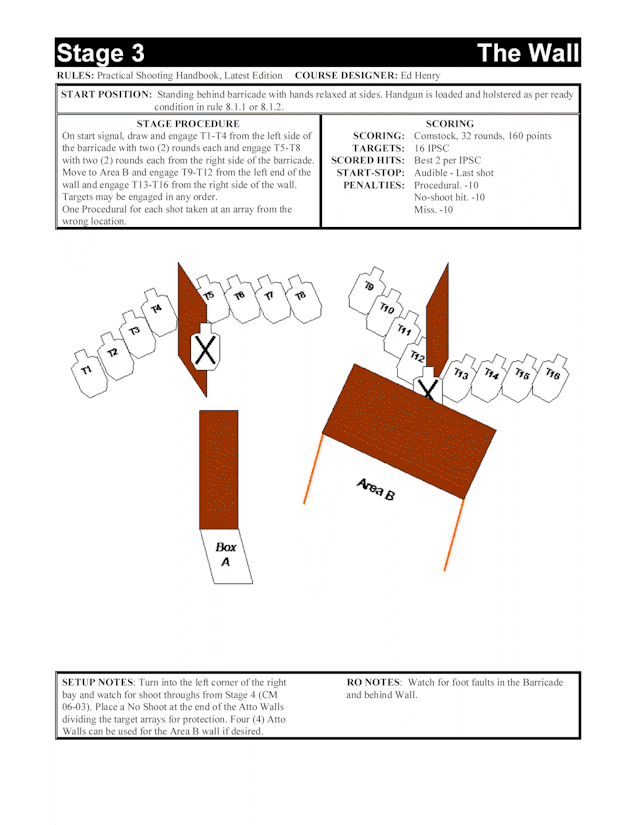 Stage 3 The Wall

RULES: Practical Shooting Handbook, Latest Edition COURSE DESIGNER: Ed Henry

START POSITION: Standing behind barricade with hands relaxed at sides. Handgun is loaded and holstered as per ready condition in rule 8.1.1 or 8.1.2.

STAGE PROCEDURE
On start signal, draw and engage T1-T4 from the left side of the barricade with two (2) rounds each and engage T5-T8 with two (2) rounds each from the right side of the barricade. Move to Area B and engage T9-T12 from the left end of the wall and engage T13-T16 from the right side of the wall. Targets may be engaged in any order.
One Procedural for each shot taken at an array from the wrong location.

SCORING
SCORING: Comstock, 32 rounds, 160 points
TARGETS: 16 IPSC
SCORED HITS: Best 2 per IPSC
START-STOP: Audible - Last shot
PENALTIES: Procedural. -10
No-shoot hit. -10
Miss. -10

T1 T2 T3 T4 T5 T6 T7 T8 T9 T10 T11 T12 T13 T14 T15 T16

Area B

Box A

SETUP NOTES: Turn into the left corner of the right bay and watch for shoot throughs from Stage 4 (CM 06-03). Place a No Shoot at the end of the Atto Walls dividing the target arrays for protection. Four (4) Atto Walls can be used for the Area B wall if desired.

RO NOTES: Watch for foot faults in the Barricade and behind Wall.